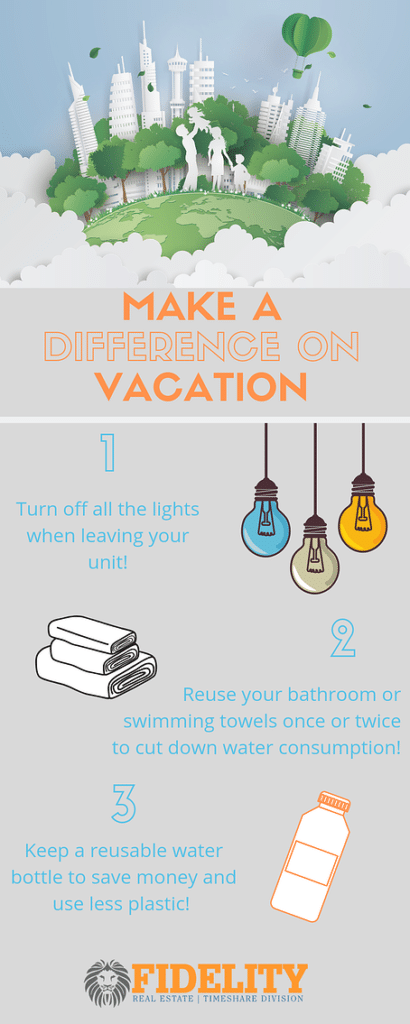 MAKE A DIFFERENCE ON VACATION

1

Turn off all the lights when leaving your unit!

2

Reuse your bathroom or swimming towels once or twice to cut down water consumption!

3

Keep a reusable water bottle to save money and use less plastic!

FIDELITY
REAL ESTATE | TIMESHARE DIVISION